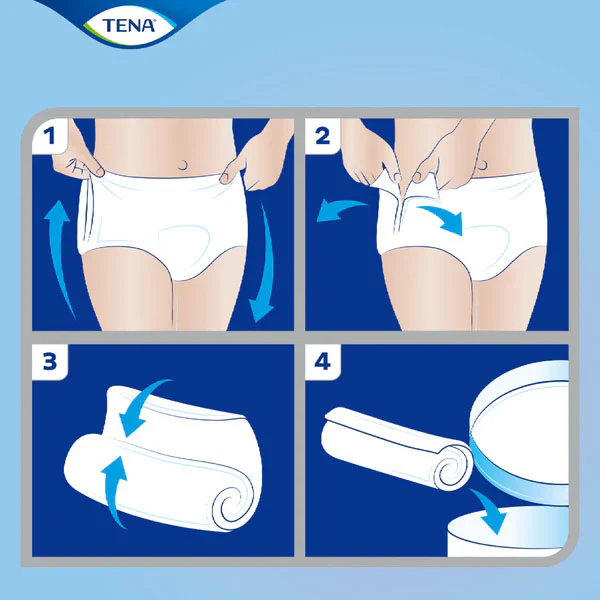 TENA

1

2

3

4